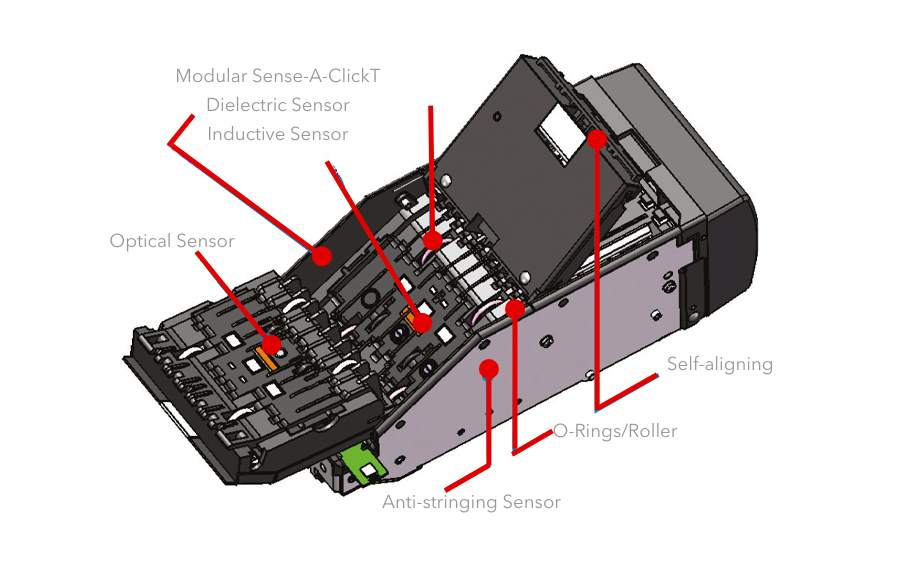 Modular Sense-A-ClickT
Dielectric Sensor
Inductive Sensor

Optical Sensor

Self-aligning

O-Rings/Roller

Anti-stringing Sensor